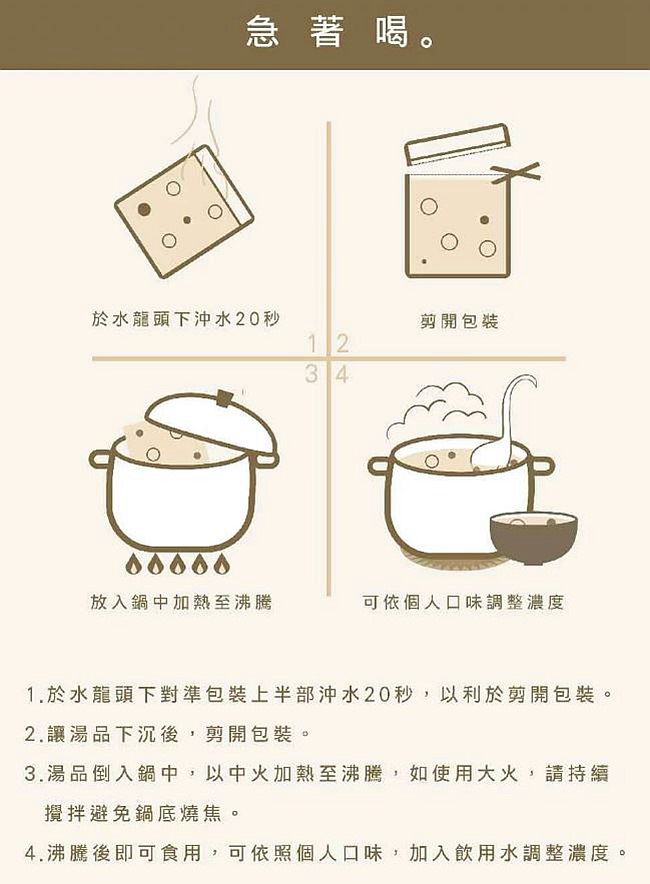 急著喝。

於水龍頭下沖水20秒

剪開包裝

1 2
3 4

放入鍋中加熱至沸騰

可依個人口味調整濃度

1.於水龍頭下對準包裝上半部沖水20秒，以利於剪開包裝。

2.讓湯品下沉後，剪開包裝。

3.湯品倒入鍋中，以中火加熱至沸騰，如使用大火，請持續攪拌避免鍋底燒焦。

4.沸騰後即可食用，可依照個人口味，加入飲用水調整濃度。